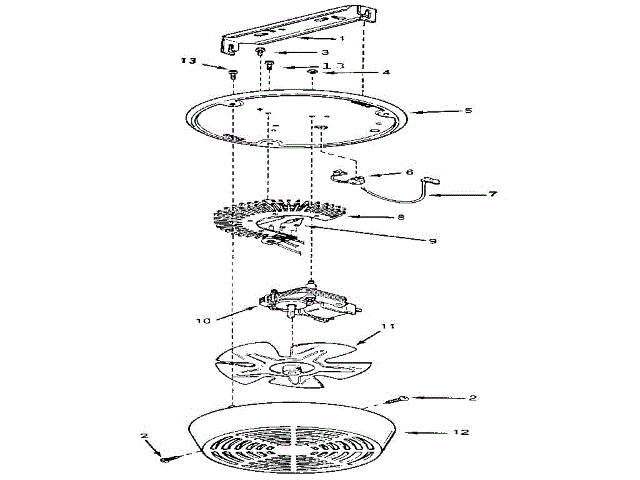 1
3
13
13
4
5
6
7
8
9
10
11
2
12
2