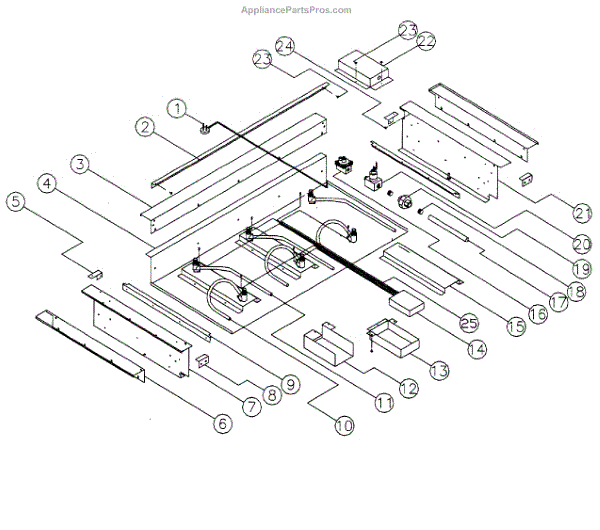 AppliancePartsPros.com

23
22
24
23
1
2
3
4
5
21
20
19
18
17
16
15
25
14
13
12
11
10
9
8
7
6