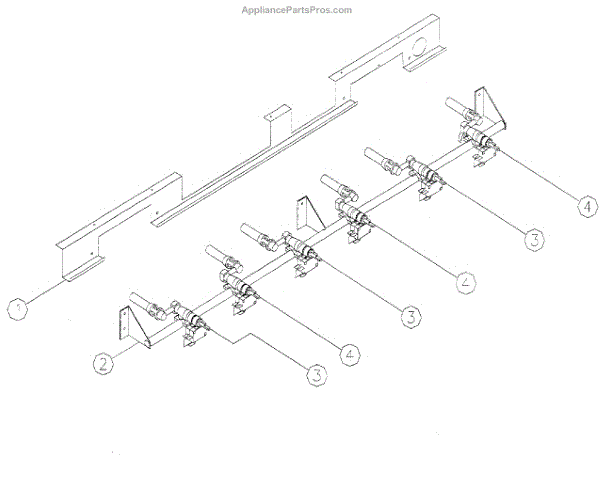 AppliancePartsPros.com

4

3

4

3

1

4

2

3