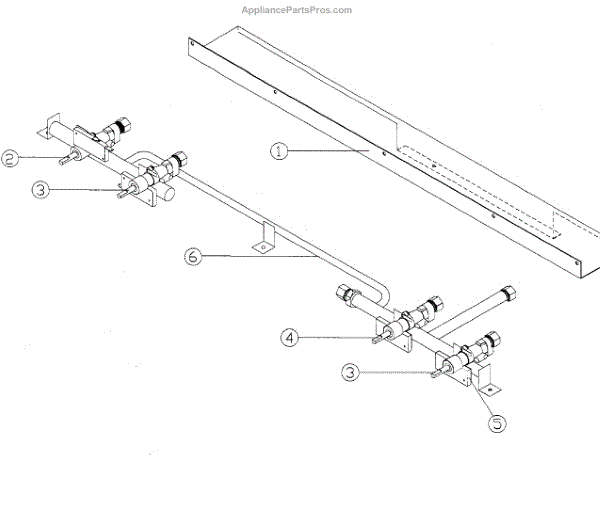 AppliancePartsPros.com

1

2

3

6

4

3

5