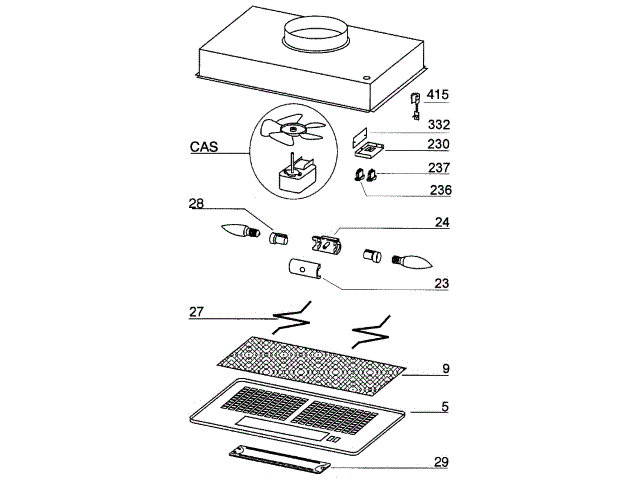 415
332
CAS
230
237
236
28
24
23
27
9
5
29