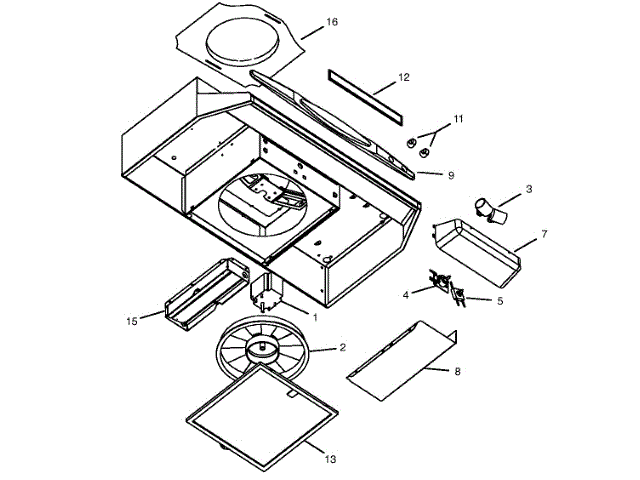 16
12
11
9
3
7
4
5
15
1
2
8
13