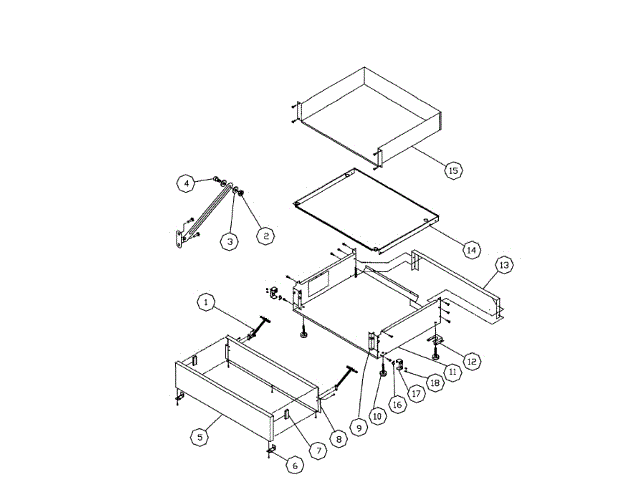 15
4
3
2
14
13
1
12
11
18
17
16
10
9
8
7
5
6