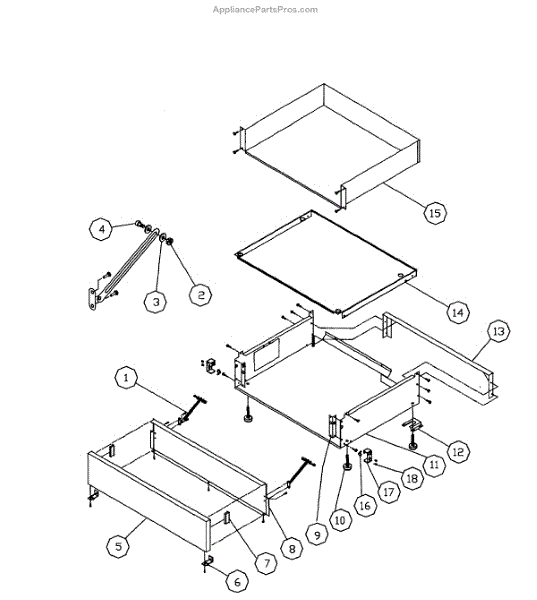 AppliancePartsPros.com

15

4

3

2

14

13

1

12

11

18

17

16

10

9

8

7

5

6