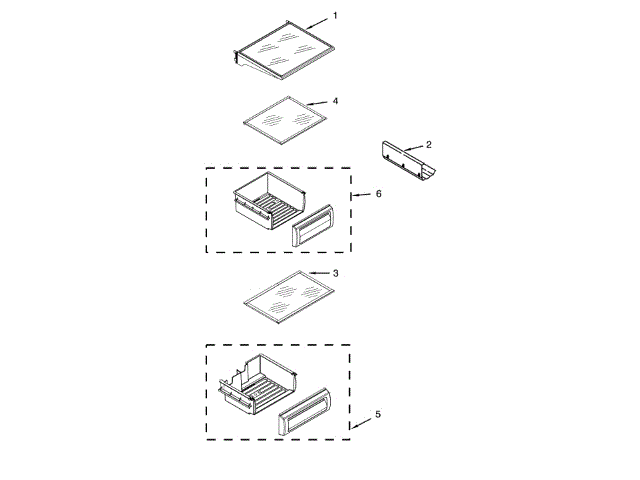 1
4
2
6
3
5