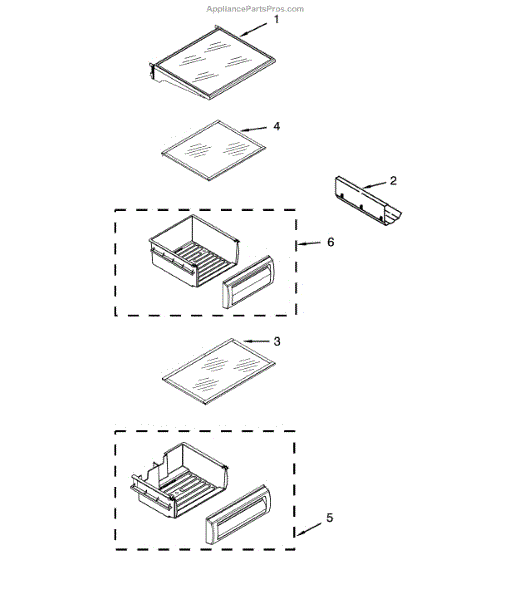 AppliancePartsPros.com

1

4

2

6

3

5