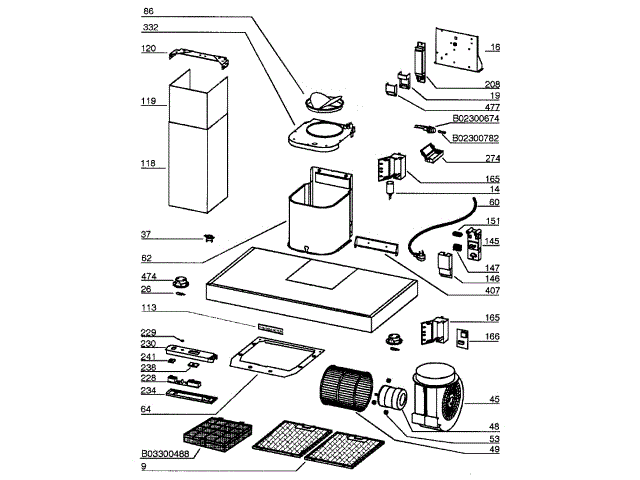 86
332
120
119
118
37
62
474
26
113
229
230
241
238
228
234
64
B03300488
9
16
208
19
477
B02300674
B02300782
274
165
14
60
151
145
147
146
407
165
166
45
48
53
49