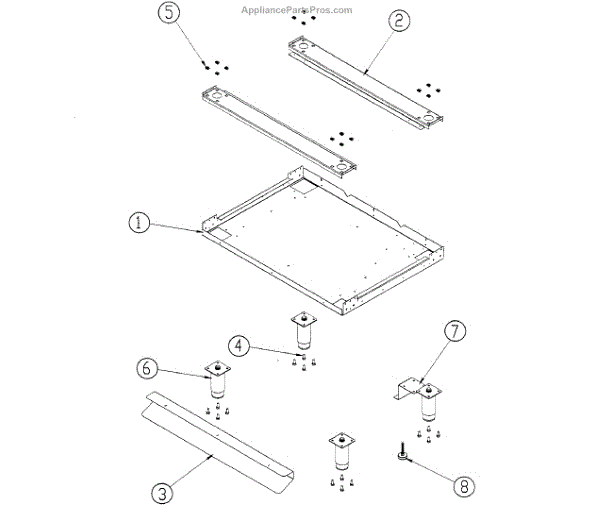 AppliancePartsPros.com

5

2

1

4

7

6

3

8