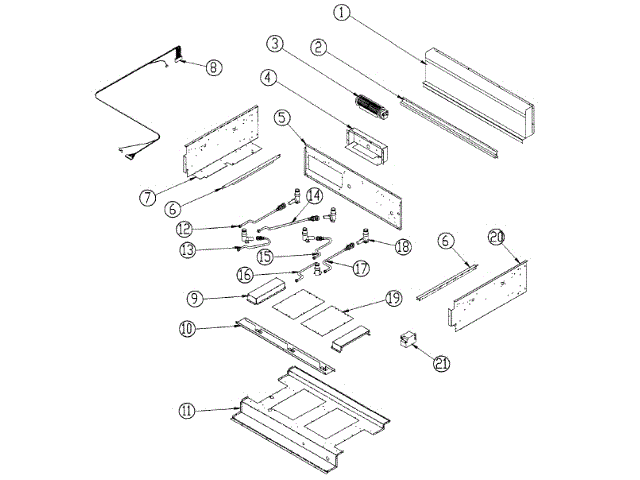 1
3
2
8
4
5
7
6
14
12
13
15
18
16
17
6
20
9
19
10
21
11