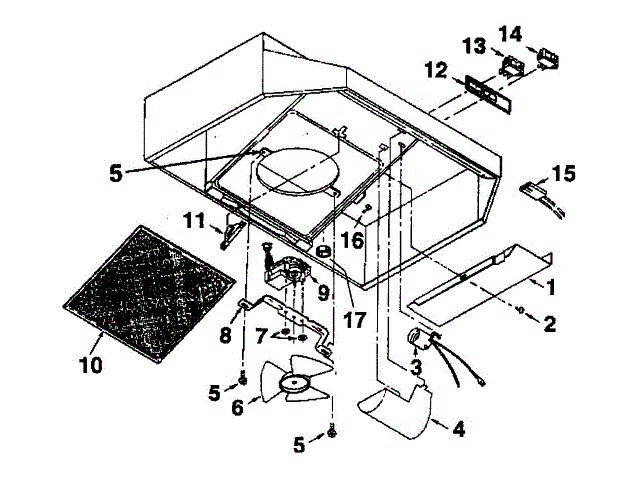 14
13
12
5
15
11
16
1
9
17
2
8
7
10
3
5
6
4
5