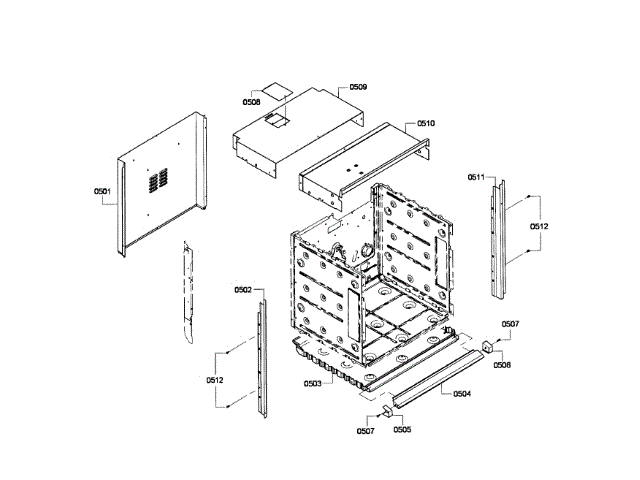 0508
0509
0510
0501
0511
0512
0502
0507
0506
0512
0503
0504
0507
0505