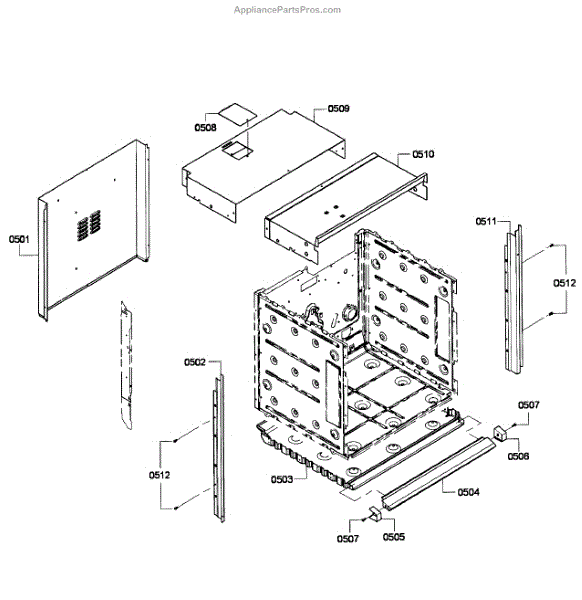 AppliancePartsPros.com

0508
0509
0510
0501
0511
0512
0502
0507
0506
0512
0503
0504
0507
0505