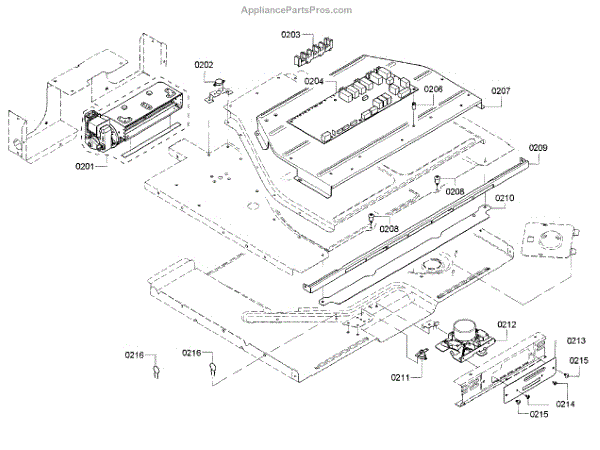 AppliancePartsPros.com

0203
0202
0204
0206
0207
0201
0209
0208
0210
0208
0212
0213
0216
0216
0215
0211
0214
0215