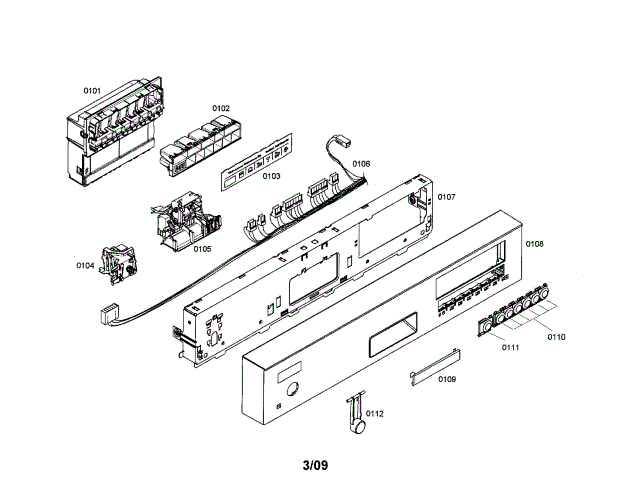 0101
0102
0103
0106
0107
0105
0104
0108
0110
0111
0109
0112
3/09