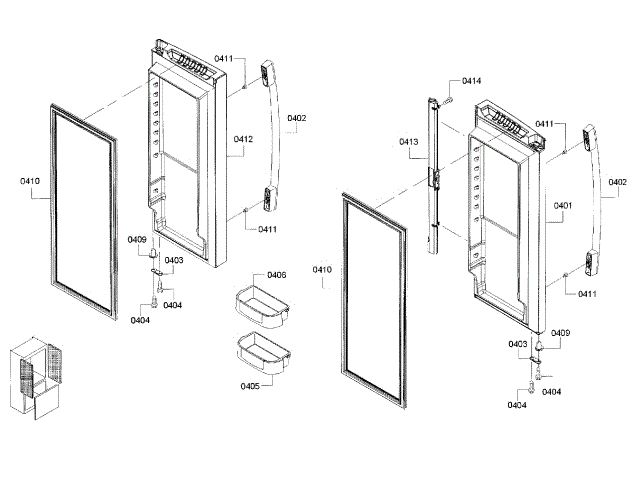 0411
0402
0412
0410
0411
0409
0403
0404
0404
0406
0405
0414
0413
0411
0402
0401
0410
0411
0409
0403
0404
0404