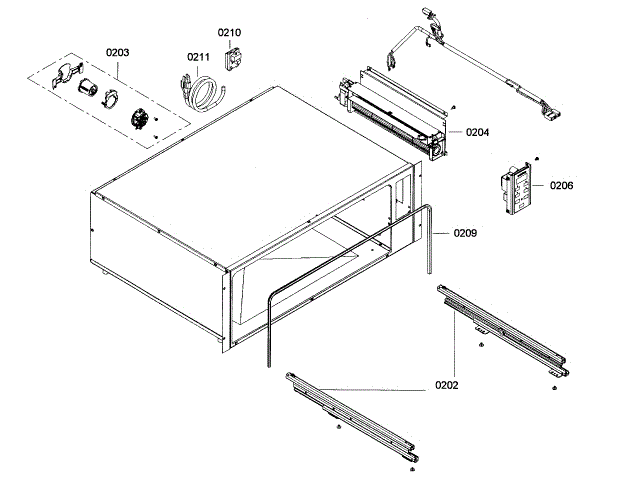 0203
0211
0210
0204
0206
0209
0202