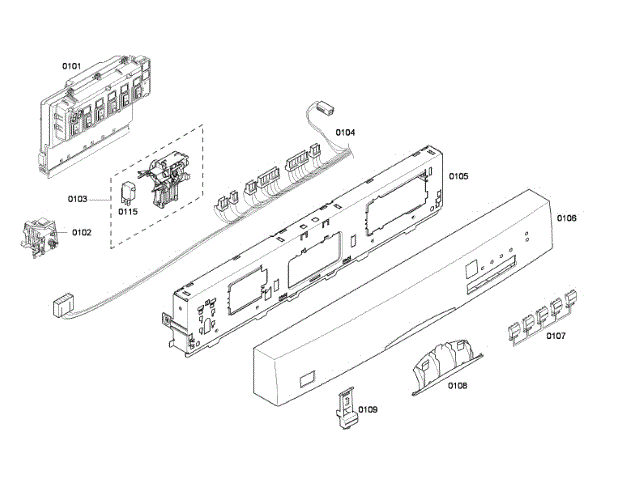 0101

0104

0105

0103

0115

0102

0106

0107

0108

0109