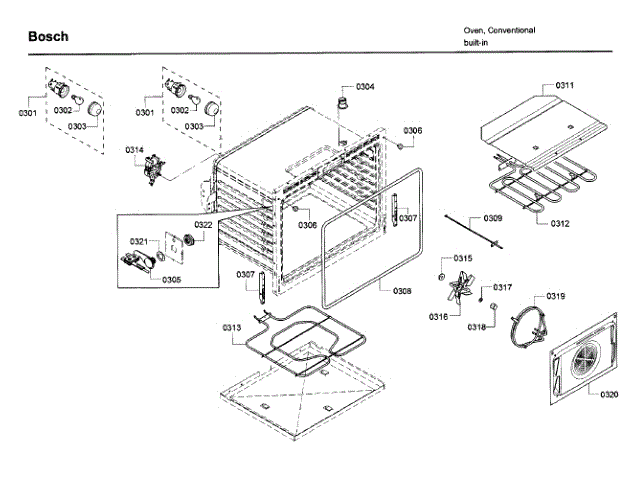 Bosch

Oven, Conventional
built-in

0301
0302
0303
0301
0302
0303
0304
0306
0311
0314
0322
0321
0305
0306
0307
0309
0312
0307
0308
0315
0317
0319
0316
0318
0313
0320