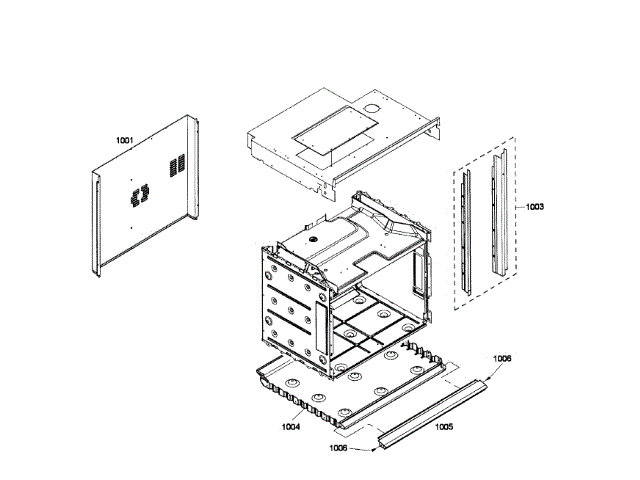 1001

1003

1006

1004

1005

1006