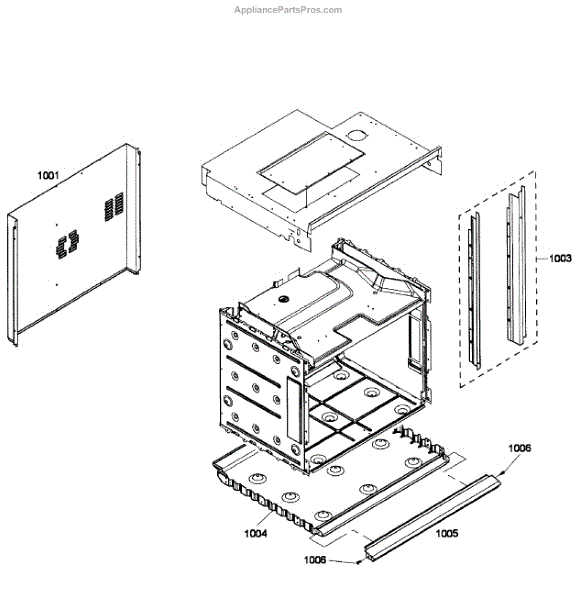 AppliancePartsPros.com

1001

1003

1006

1004

1005

1006