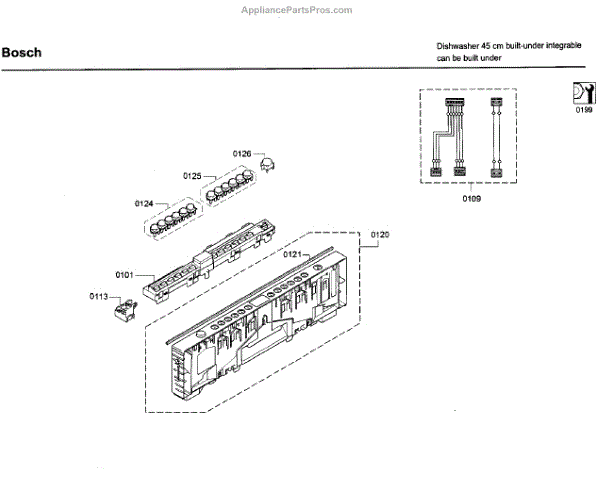 AppliancePartsPros.com

Bosch

Dishwasher 45 cm built-under integrable can be built under

0199

0109

0126

0125

0124

0120

0121

0101

0113