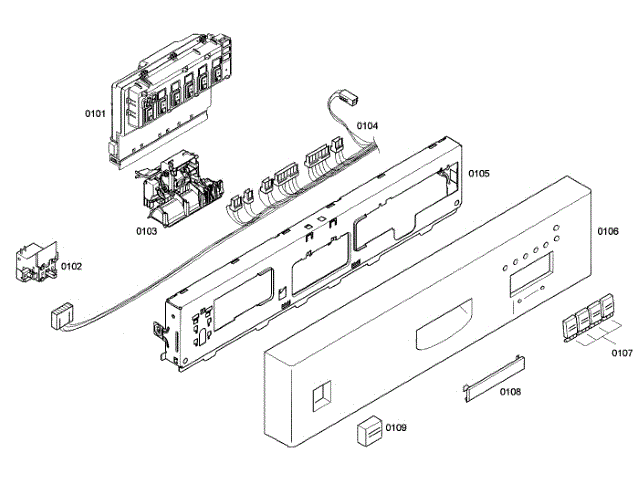 0101
0104
0105
0103
0106
0102
0107
0108
0109