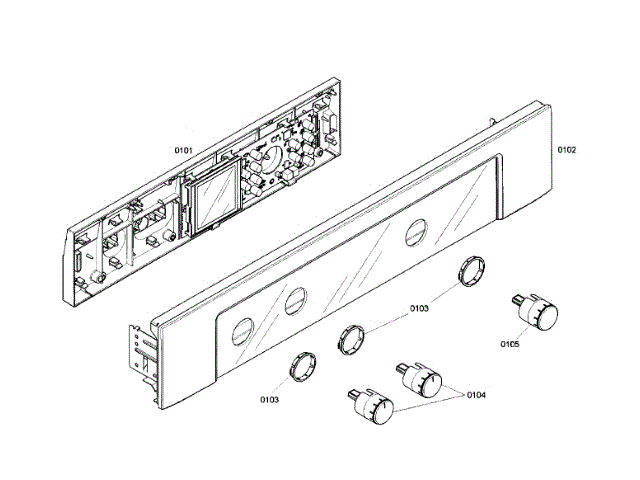 0101

0102

0103

0105

0103

0104