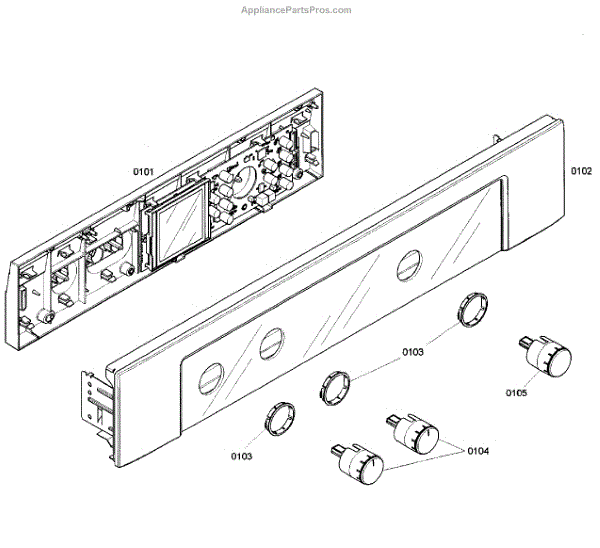 AppliancePartsPros.com

0101

0102

0103

0105

0103

0104