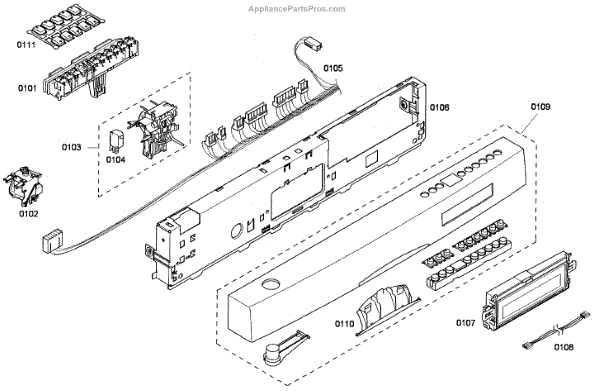 AppliancePartsPros.com

0111

0101

0105

0106

0109

0103

0104

0102

0110

0107

0108