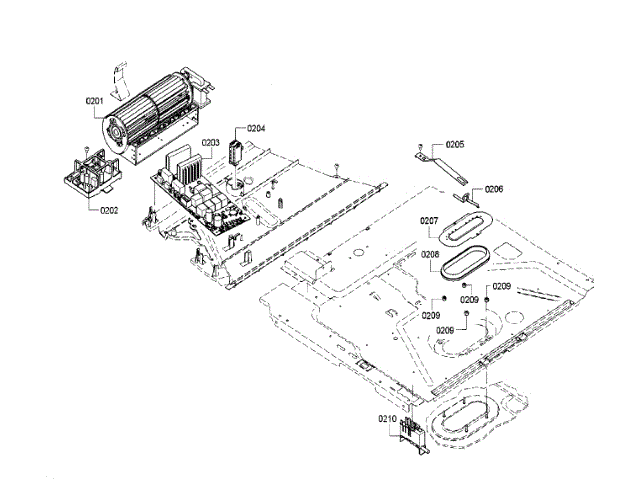 0201
0202
0203
0204
0205
0206
0207
0208
0209
0209
0209
0209
0210