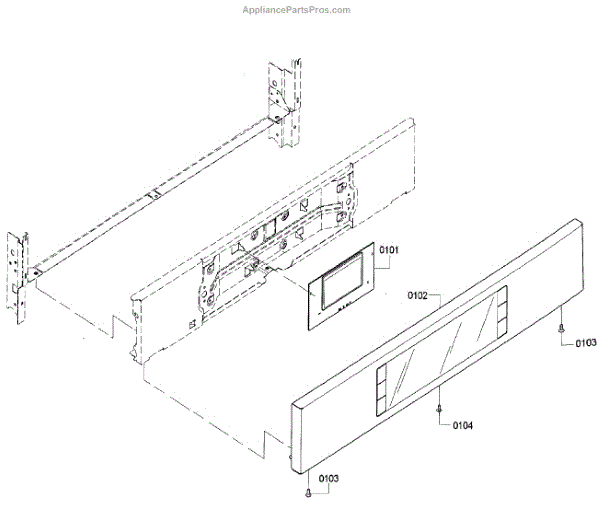 AppliancePartsPros.com

0101

0102

0103

0104

0103