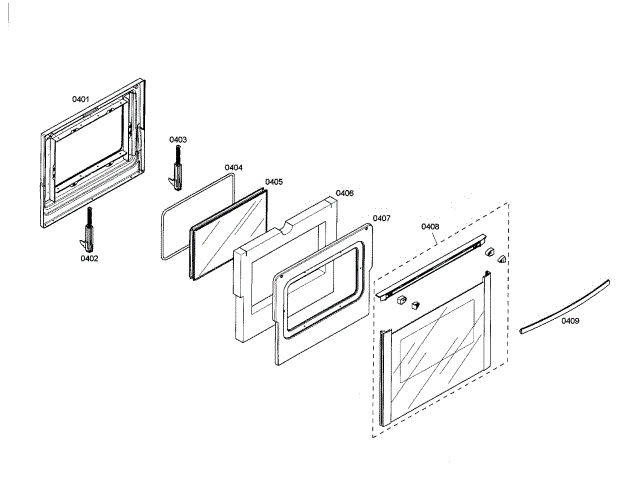 0401

0403

0404

0405

0406

0407

0408

0402

0409