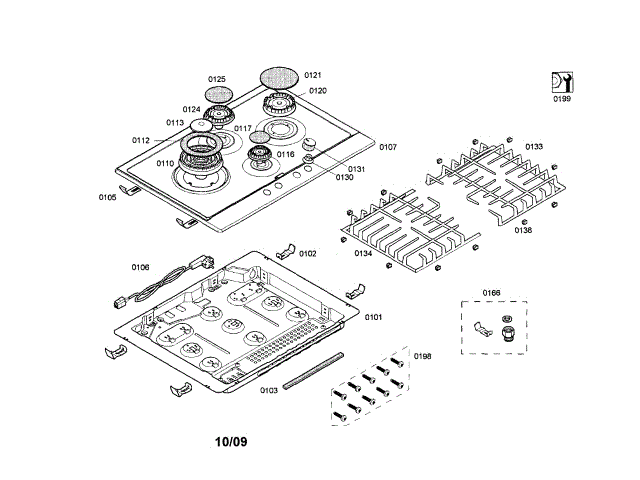 0125
0121
0120
0199
0124
0113
0117
0112
0116
0107
0133
0110
0131
0130
0105
0138
0134
0102
0106
0166
0101
0198
0103
10/09