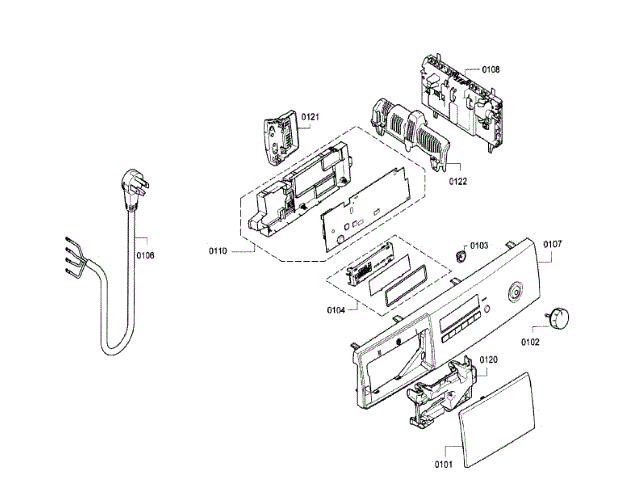 0108
0121
0122
0106
0110
0103
0107
0104
0102
0120
0101