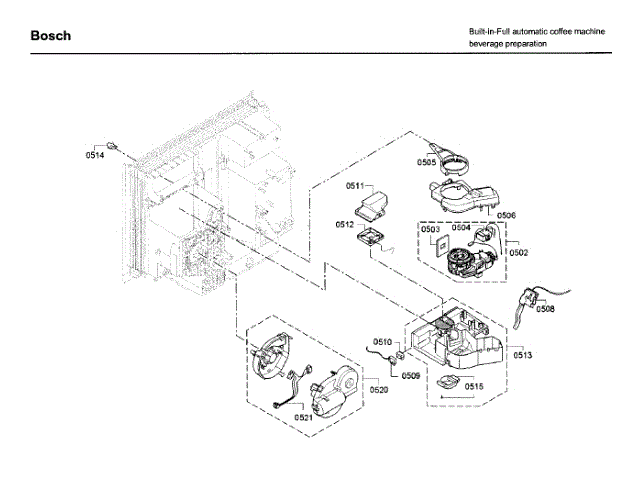 Bosch

Built-In-Full automatic coffee machine
beverage preparation

0514
0505
0511
0506
0512
0503
0504
0502
0508
0510
0509
0513
0515
0520
0521