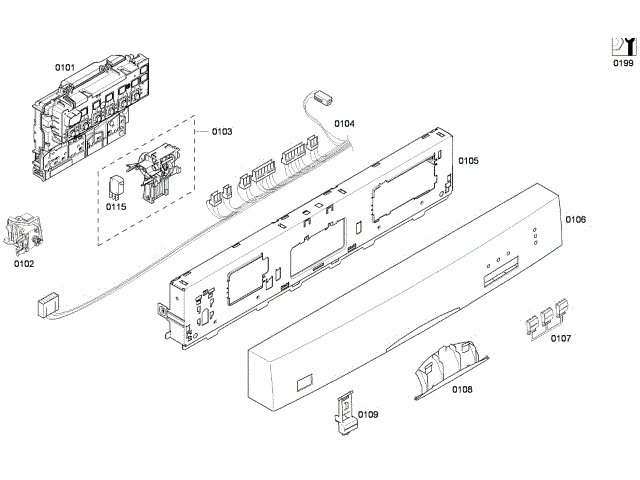 0101
0199
0103
0104
0105
0115
0106
0102
0107
0108
0109