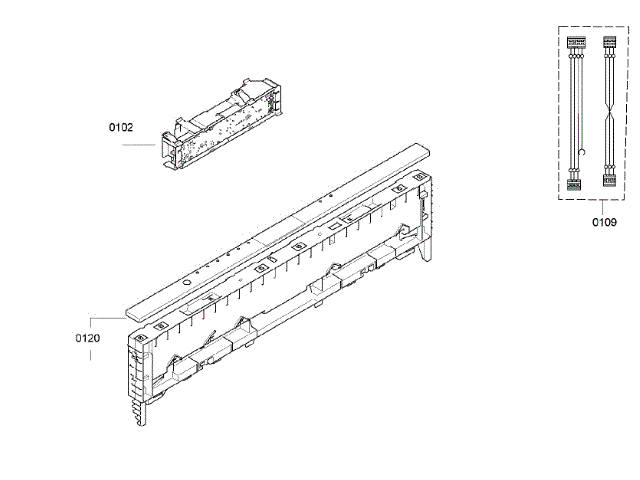 0102

0109

0120