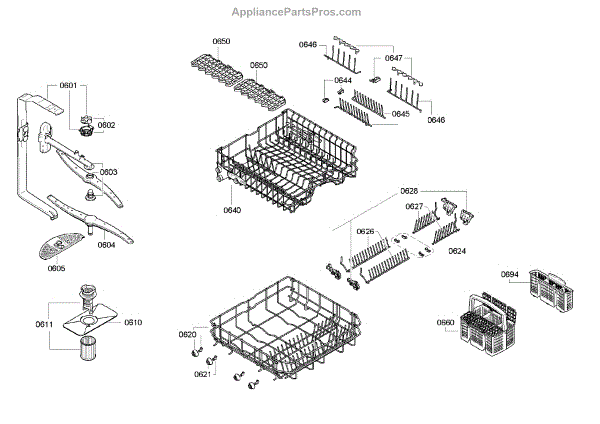 AppliancePartsPros.com

0650
0650
0646
0647
0644
0645
0646
0601
0602
0603
0604
0605
0640
0628
0627
0626
0624
0694
0660
0611
0610
0620
0621