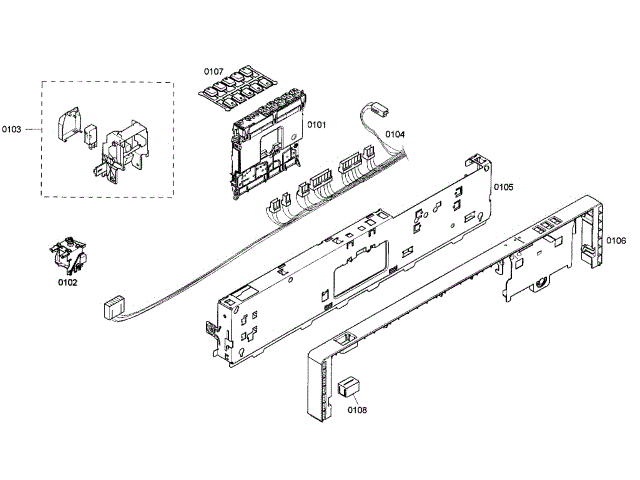 0107
0103
0101
0104
0105
0106
0102
0108