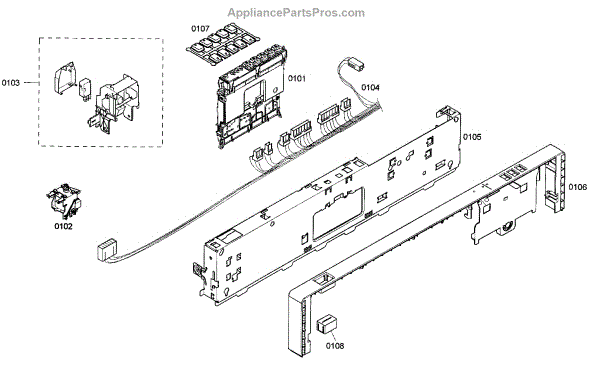 AppliancePartsPros.com

0107
0103
0101
0104
0105
0106
0102
0108