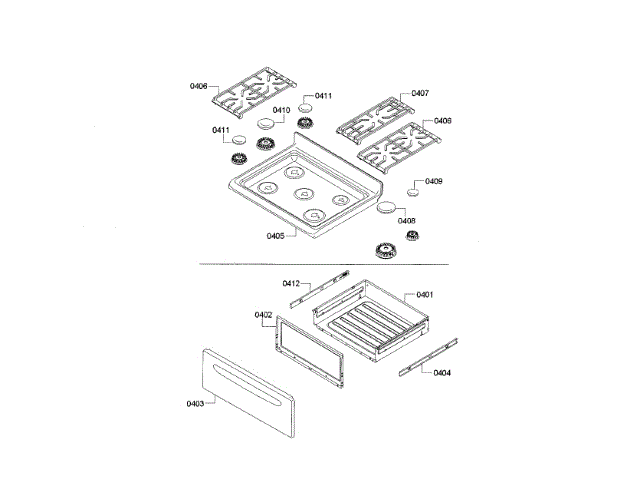 0406
0411
0407
0410
0406
0411
0409
0408
0405
0412
0401
0402
0404
0403