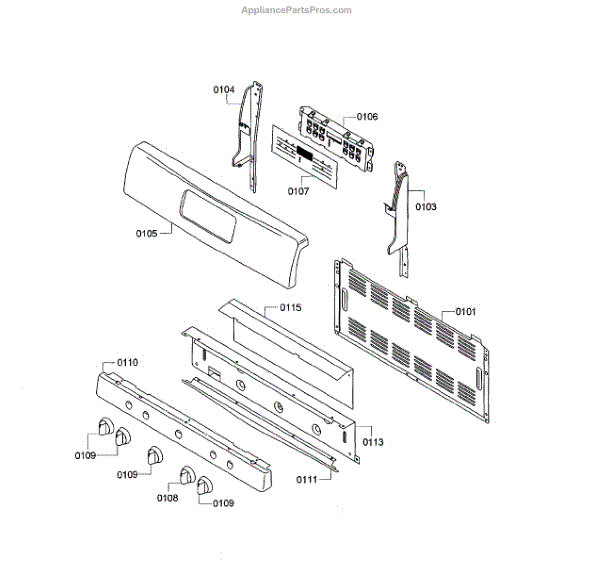 AppliancePartsPros.com

0104
0106
0107
0103
0105
0115
0101
0110
0113
0109
0109
0111
0108
0109