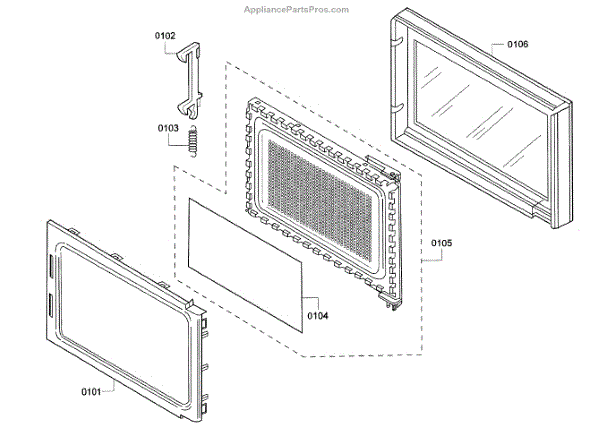 AppliancePartsPros.com

0102

0106

0103

0105

0104

0101