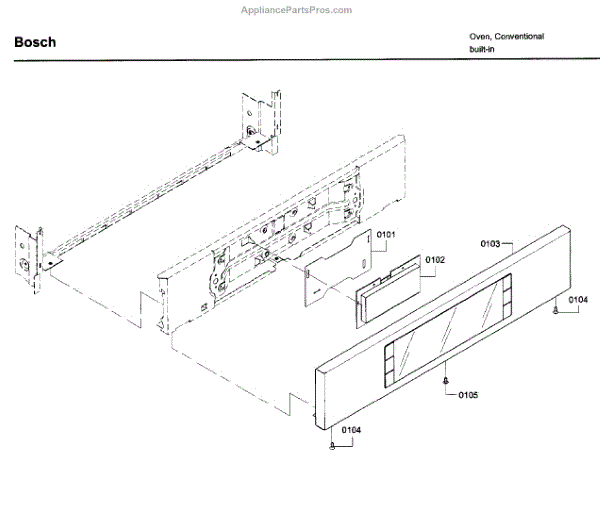 AppliancePartsPros.com

Bosch

Oven, Conventional
built-in

0101
0102
0103
0104
0105
0104