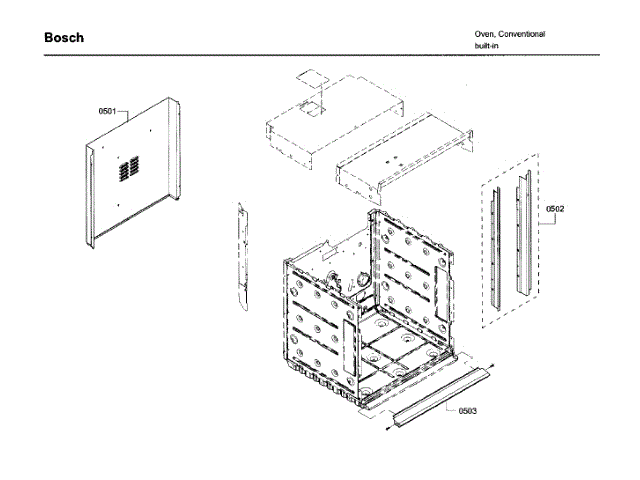 Bosch

Oven, Conventional
built-in

0501

0502

0503