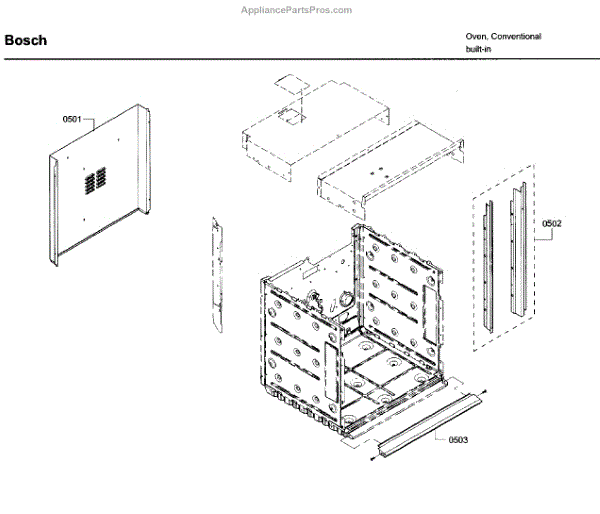 AppliancePartsPros.com

Bosch

Oven, Conventional
built-in

0501

0502

0503