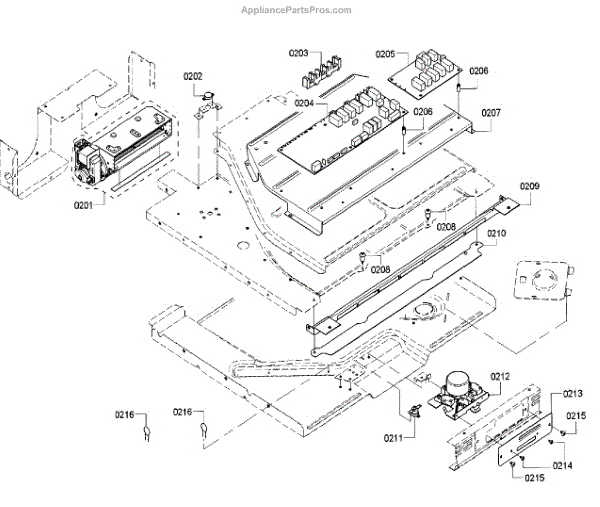 AppliancePartsPros.com

0203
0205
0202
0206
0204
0206
0207
0201
0209
0208
0210
0208
0212
0213
0216
0216
0215
0211
0214
0215