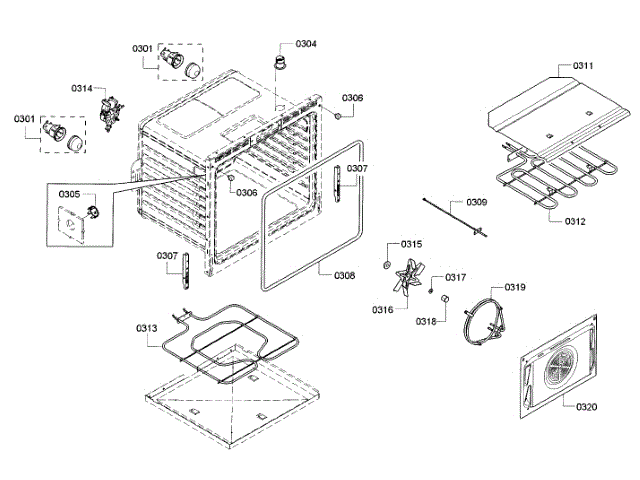 0301
0304
0311
0314
0306
0301
0307
0305
0306
0309
0312
0315
0307
0308
0317
0319
0316
0318
0313
0320