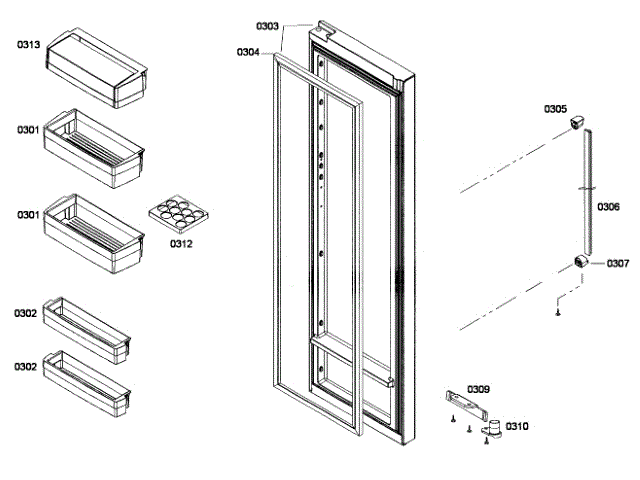 0313
0301
0301
0312
0302
0302
0303
0304
0305
0306
0307
0309
0310