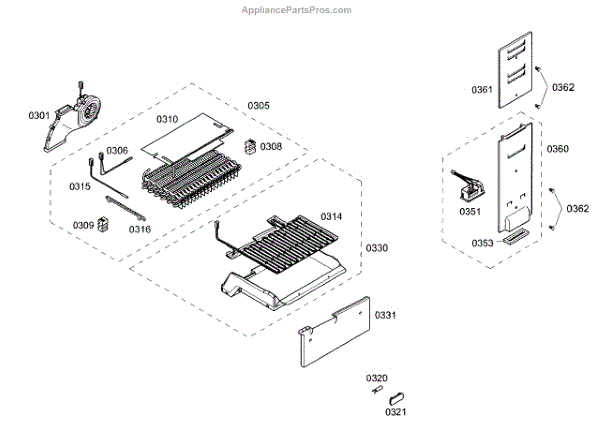 AppliancePartsPros.com

0301
0305
0310
0306
0308
0315
0309
0316
0314
0330
0331
0320
0321
0361
0362
0360
0351
0362
0353